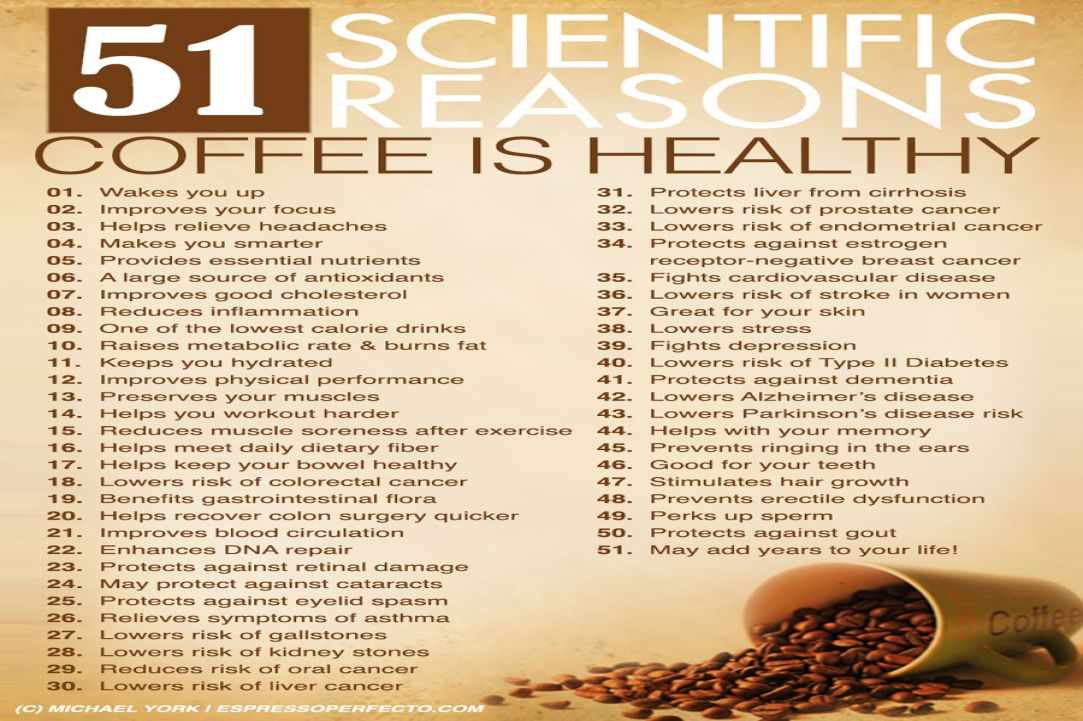 51 SCIENTIFIC REASONS
COFFEE IS HEALTHY

01. Wakes you up
02. Improves your focus
03. Helps relieve headaches
04. Makes you smarter
05. Provides essential nutrients
06. A large source of antioxidants
07. Improves good cholesterol
08. Reduces inflammation
09. One of the lowest calorie drinks
10. Raises metabolic rate & burns fat
11. Keeps you hydrated
12. Improves physical performance
13. Preserves your muscles
14. Helps you workout harder
15. Reduces muscle soreness after exercise
16. Helps meet daily dietary fiber
17. Helps keep your bowel healthy
18. Lowers risk of colorectal cancer
19. Benefits gastrointestinal flora
20. Helps recover colon surgery quicker
21. Improves blood circulation
22. Enhances DNA repair
23. Protects against retinal damage
24. May protect against cataracts
25. Protects against eyelid spasm
26. Relieves symptoms of asthma
27. Lowers risk of gallstones
28. Lowers risk of kidney stones
29. Reduces risk of oral cancer
30. Lowers risk of liver cancer

31. Protects liver from cirrhosis
32. Lowers risk of prostate cancer
33. Lowers risk of endometrial cancer
34. Protects against estrogen receptor-negative breast cancer
35. Fights cardiovascular disease
36. Lowers risk of stroke in women
37. Great for your skin
38. Lowers stress
39. Fights depression
40. Lowers risk of Type II Diabetes
41. Protects against dementia
42. Lowers Alzheimer's disease
43. Lowers Parkinson's disease risk
44. Helps with your memory
45. Prevents ringing in the ears
46. Good for your teeth
47. Stimulates hair growth
48. Prevents erectile dysfunction
49. Perks up sperm
50. Protects against gout
51. May add years to your life!

Coffee

(C) MICHAEL YORK | ESPRESSOPERFECTO.COM